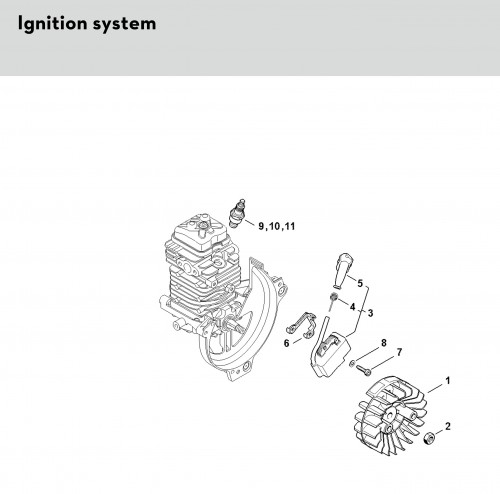 Ignition system

9,10,11

5

4

3

6

8

7

1

2